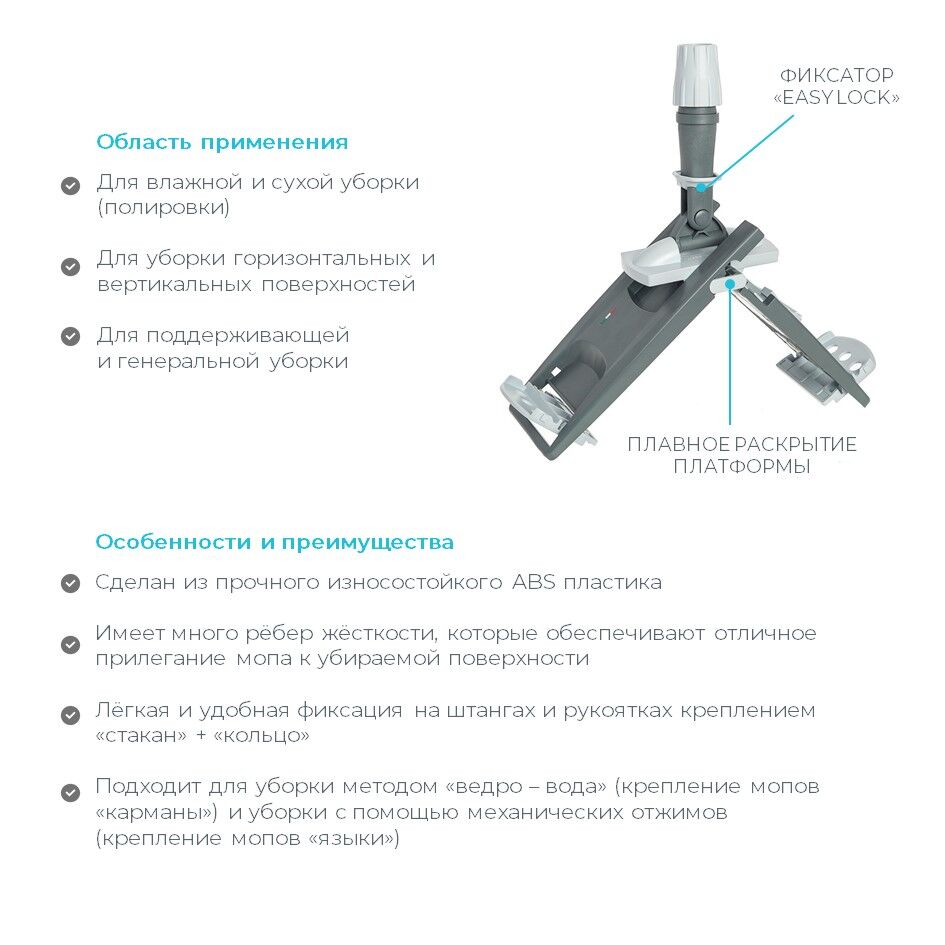 Область применения

Для влажной и сухой уборки (полировки)

Для уборки горизонтальных и вертикальных поверхностей

Для поддерживающей и генеральной уборки

ФИКСАТОР «EASY LOCK»

ПЛАВНОЕ РАСКРЫТИЕ ПЛАТФОРМЫ

Особенности и преимущества

Сделан из прочного износостойкого ABS пластика

Имеет много рёбер жёсткости, которые обеспечивают отличное прилегание мопа к убираемой поверхности

Лёгкая и удобная фиксация на штангах и рукоятках креплением «стакан» + «кольцо»

Подходит для уборки методом «ведро – вода» (крепление мопов «карманы») и уборки с помощью механических отжимов (крепление мопов «языки»)