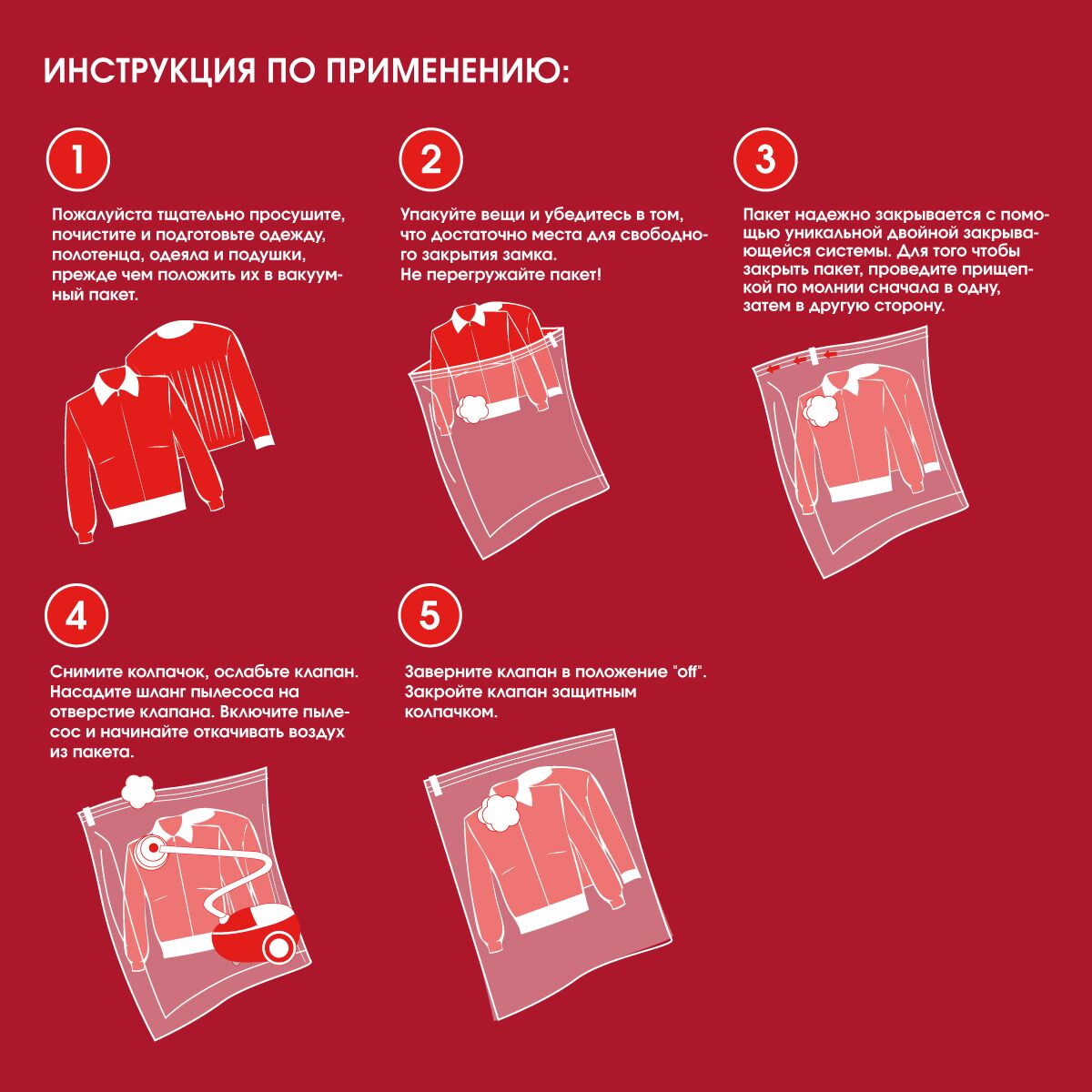 ИНСТРУКЦИЯ ПО ПРИМЕНЕНИЮ:

1

Пожалуйста тщательно просушите, почистите и подготовьте одежду, полотенца, одеяла и подушки, прежде чем положить их в вакуумный пакет.

2

Упакуйте вещи и убедитесь в том, что достаточно места для свободного закрытия замка.
Не перегружайте пакет!

3

Пакет надежно закрывается с помощью уникальной двойной закрывающейся системы. Для того чтобы закрыть пакет, проведите прищепкой по молнии сначала в одну, затем в другую сторону.

4

Снимите колпачок, ослабьте клапан. Насадите шланг пылесоса на отверстие клапана. Включите пылесос и начинайте откачивать воздух из пакета.

5

Заверните клапан в положение "off". Закройте клапан защитным колпачком.